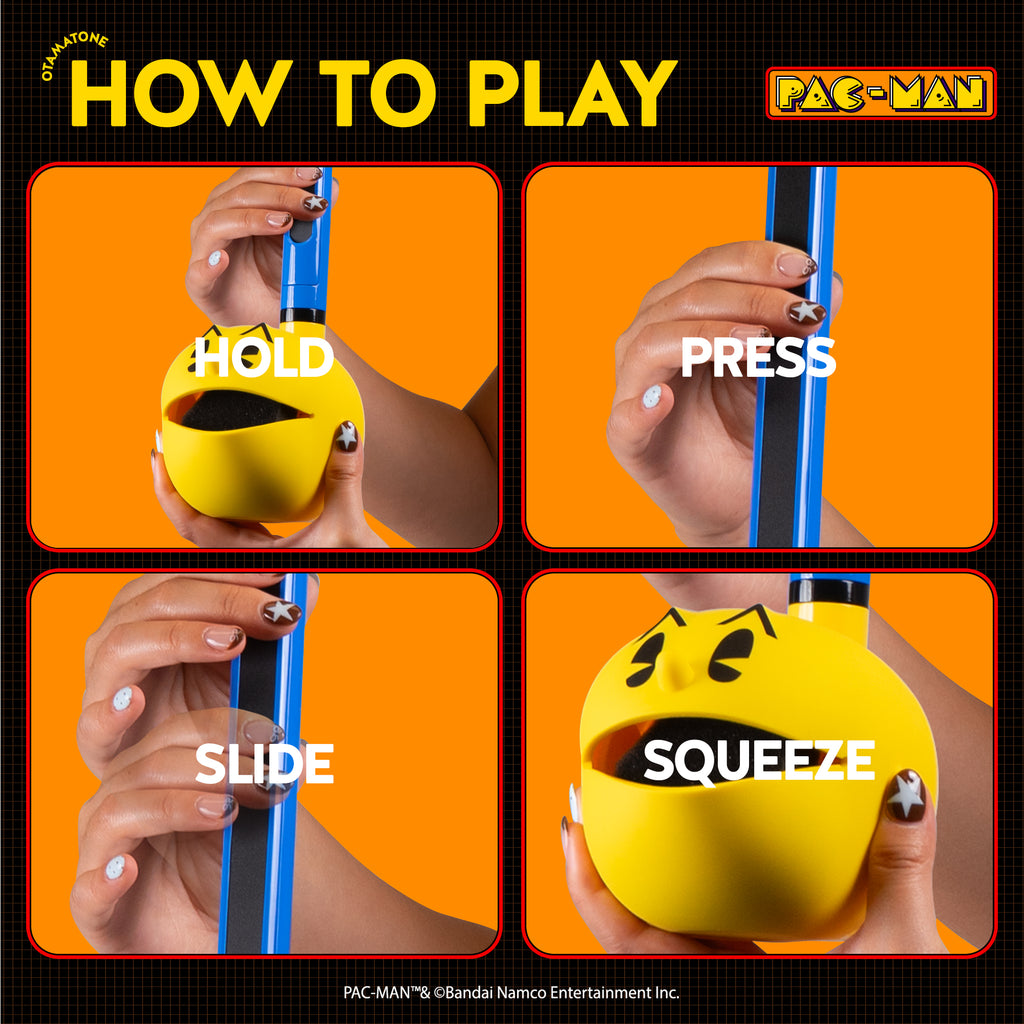 OTAMATONE
HOW TO PLAY

PAC-MAN

HOLD

PRESS

SLIDE

SQUEEZE

PAC-MAN™& ©Bandai Namco Entertainment Inc.