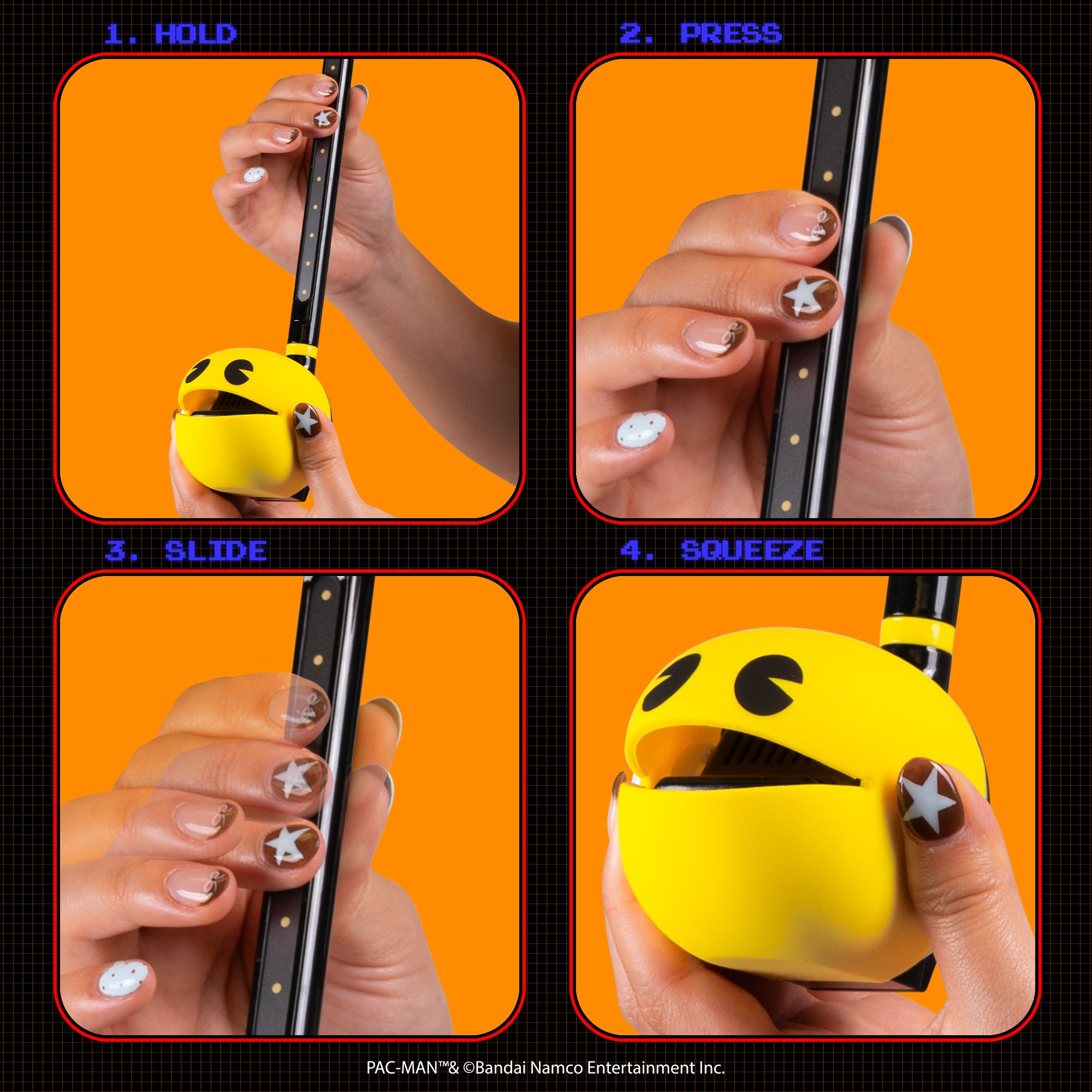 1. HOLD

2. PRESS

3. SLIDE

4. SQUEEZE

PAC-MAN™& ©Bandai Namco Entertainment Inc.